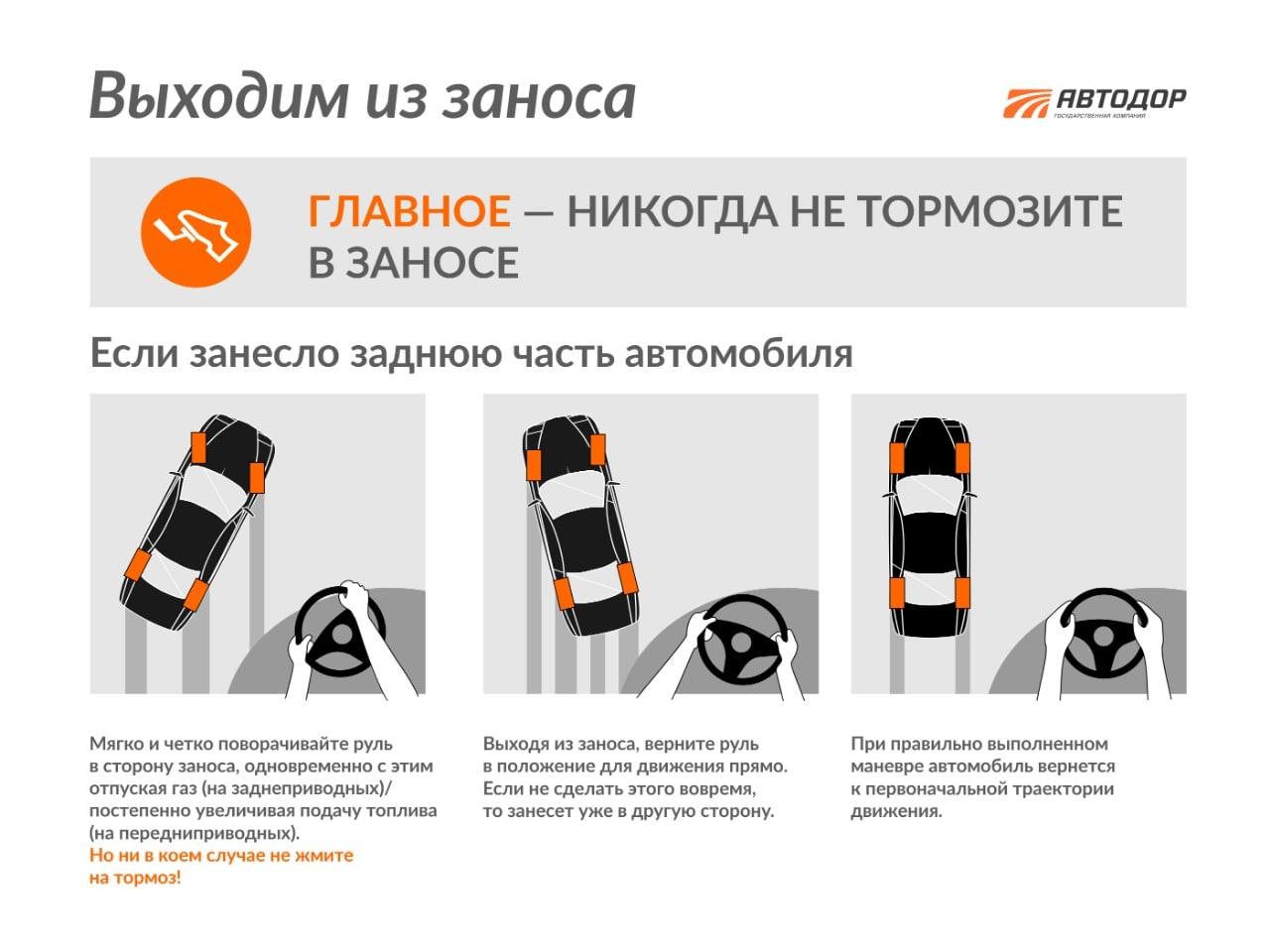 Выходим из заноса

АВТОДОР
ГОСУДАРСТВЕННАЯ КОМПАНИЯ

ГЛАВНОЕ — НИКОГДА НЕ ТОРМОЗИТЕ В ЗАНОСЕ

Если занесло заднюю часть автомобиля

Мягко и четко поворачивайте руль в сторону заноса, одновременно с этим отпуская газ (на заднеприводных)/ постепенно увеличивая подачу топлива (на переднеприводных).
Но ни в коем случае не жмите на тормоз!

Выходя из заноса, верните руль в положение для движения прямо. Если не сделать этого вовремя, то занесет уже в другую сторону.

При правильно выполненном маневре автомобиль вернется к первоначальной траектории движения.